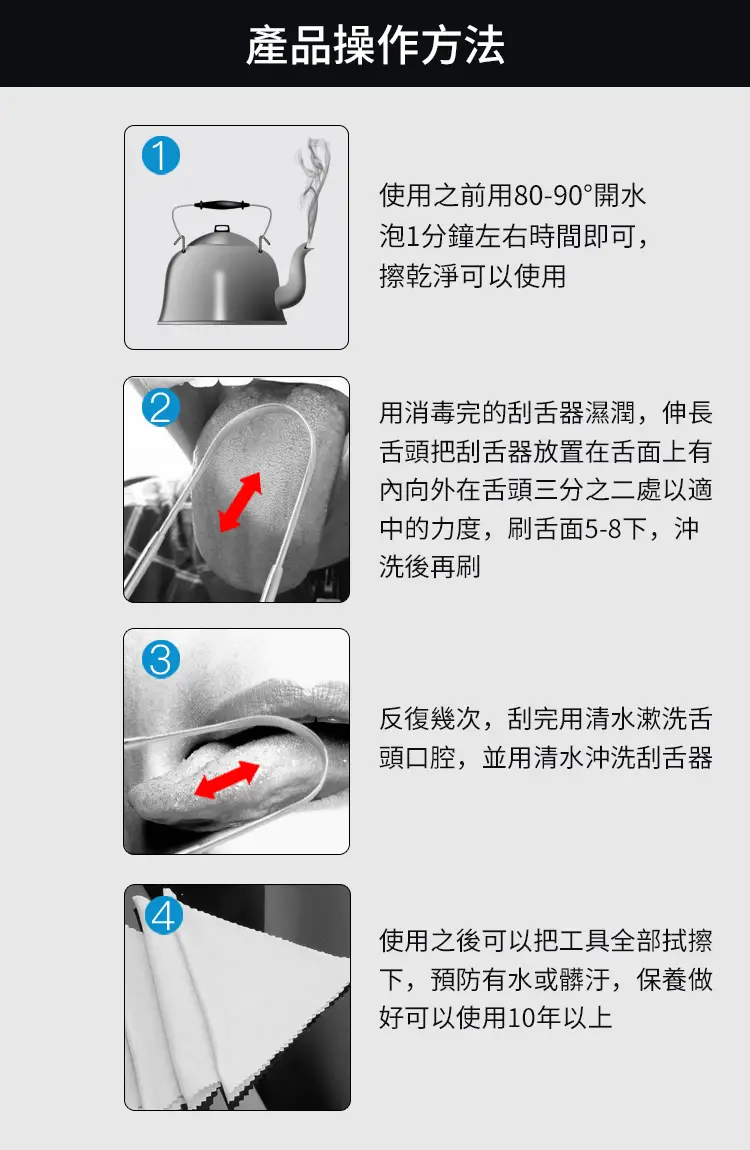 產品操作方法

1

使用之前用80-90°開水泡1分鐘左右時間即可，擦乾淨可以使用

2

用消毒完的刮舌器濕潤，伸長舌頭把刮舌器放置在舌面上有內向外在舌頭三分之二處以適中的力度，刷舌面5-8下，沖洗後再刷

3

反復幾次，刮完用清水漱洗舌頭口腔，並用清水沖洗刮舌器

4

使用之後可以把工具全部拭擦下，預防有水或髒汙，保養做好可以使用10年以上